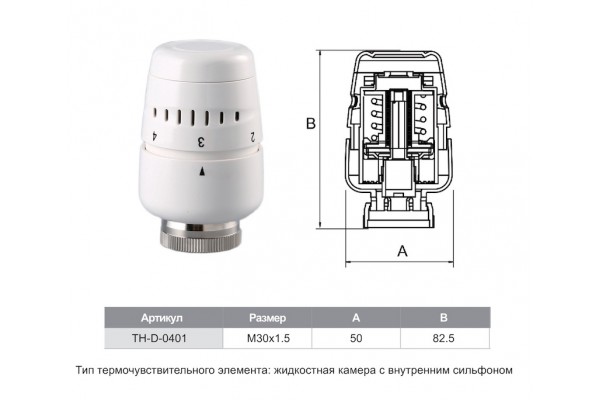 4
3
2

B

A

| Артикул | Размер | A | B |
|---|---|---|---|
| TH-D-0401 | M30x1.5 | 50 | 82.5 |

Тип термочувствительного элемента: жидкостная камера с внутренним сильфоном