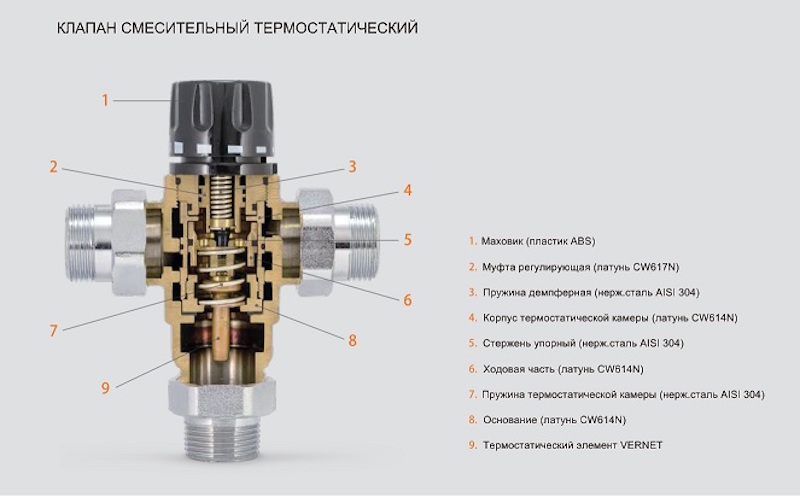 КЛАПАН СМЕСИТЕЛЬНЫЙ ТЕРМОСТАТИЧЕСКИЙ

1

2

3

4

5

6

7

8

9

1. Маховик (пластик ABS)

2. Муфта регулирующая (латунь CW617N)

3. Пружина демпферная (нерж.сталь AISI 304)

4. Корпус термостатической камеры (латунь CW614N)

5. Стержень упорный (нерж.сталь AISI 304)

6. Ходовая часть (латунь CW614N)

7. Пружина термостатической камеры (нерж.сталь AISI 304)

8. Основание (латунь CW614N)

9. Термостатический элемент VERNET